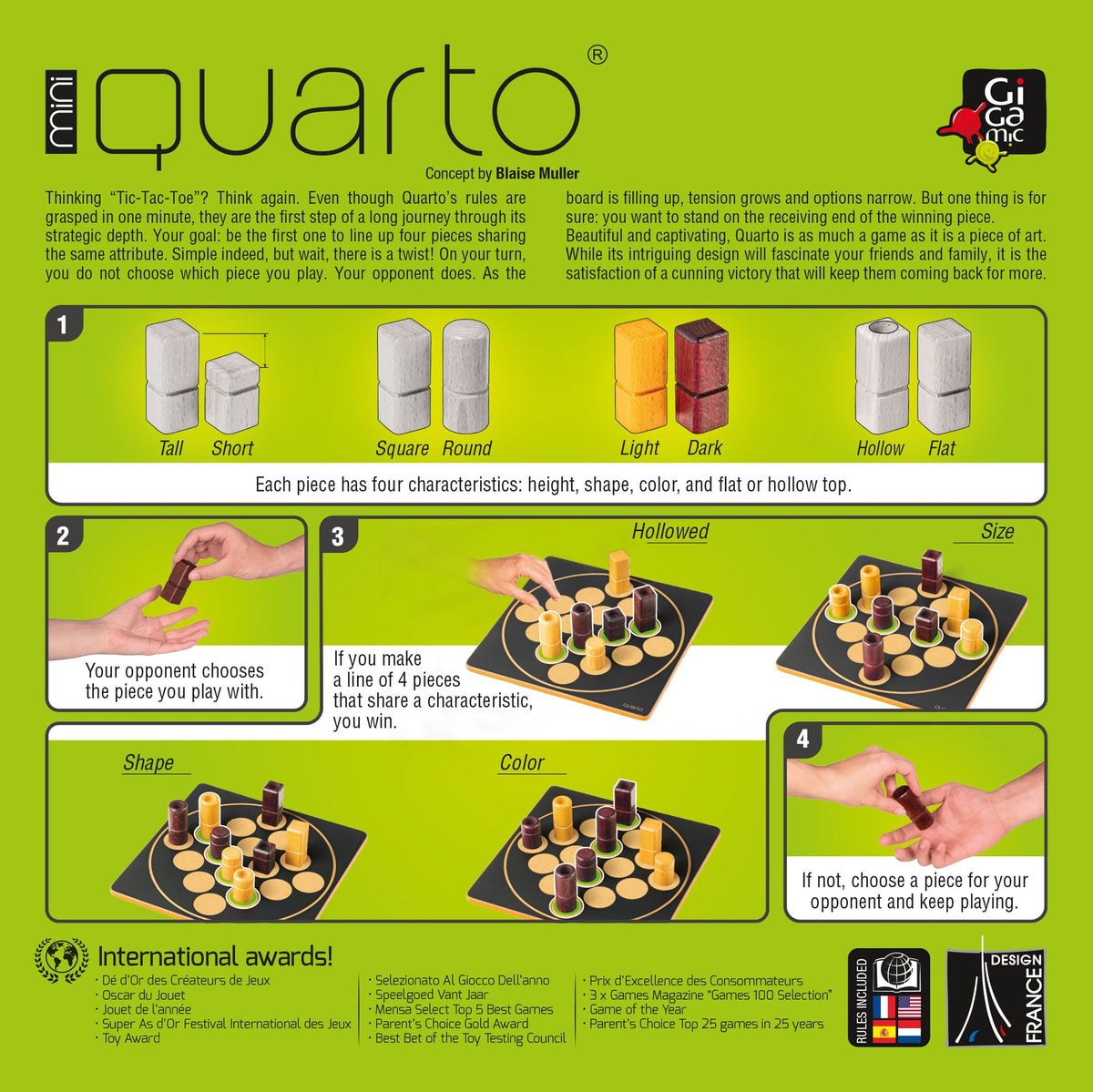 mini quarto®

Gi Ga mic

Concept by Blaise Muller

Thinking "Tic-Tac-Toe"? Think again. Even though Quarto's rules are grasped in one minute, they are the first step of a long journey through its strategic depth. Your goal: be the first one to line up four pieces sharing the same attribute. Simple indeed, but wait, there is a twist! On your turn, you do not choose which piece you play. Your opponent does. As the board is filling up, tension grows and options narrow. But one thing is for sure: you want to stand on the receiving end of the winning piece.
Beautiful and captivating, Quarto is as much a game as it is a piece of art. While its intriguing design will fascinate your friends and family, it is the satisfaction of a cunning victory that will keep them coming back for more.

1

Tall Short Square Round Light Dark Hollow Flat

Each piece has four characteristics: height, shape, color, and flat or hollow top.

2

Your opponent chooses the piece you play with.

3

Hollowed

Size

If you make a line of 4 pieces that share a characteristic, you win.

quarto

Shape

Color

4

If not, choose a piece for your opponent and keep playing.

International awards!
· Dé d'Or des Créateurs de Jeux
· Oscar du Jouet
· Jouet de l'année
· Super As d'Or Festival International des Jeux
· Toy Award

· Selezionato Al Giocco Dell'anno
· Speelgoed Vant Jaar
· Mensa Select Top 5 Best Games
· Parent's Choice Gold Award
· Best Bet of the Toy Testing Council

· Prix d'Excellence des Consommateurs
· 3 x Games Magazine "Games 100 Selection"
· Game of the Year
· Parent's Choice Top 25 games in 25 years

RULES INCLUDED

DESIGN FRANCE