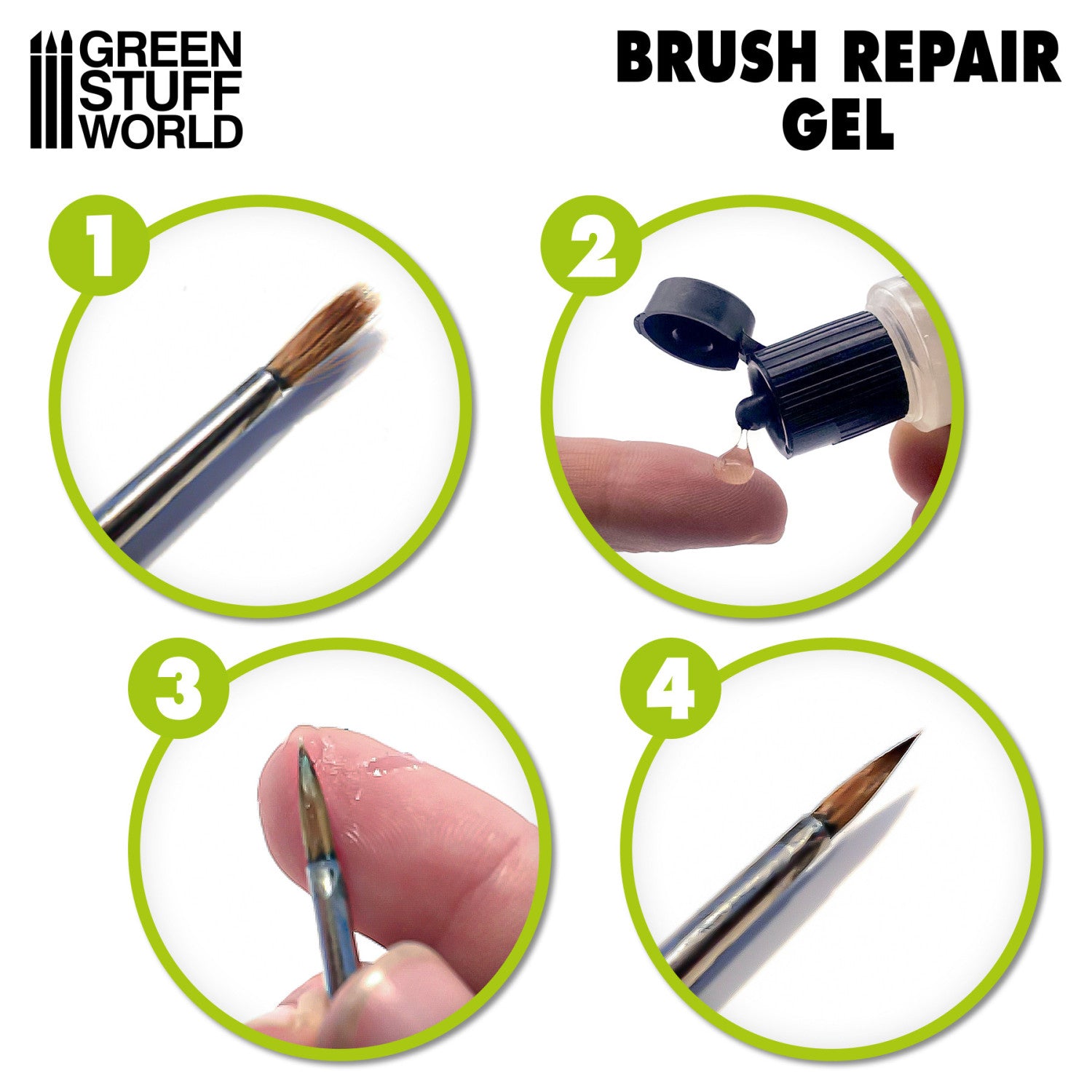 GREEN STUFF WORLD

BRUSH REPAIR GEL

1

2

3

4